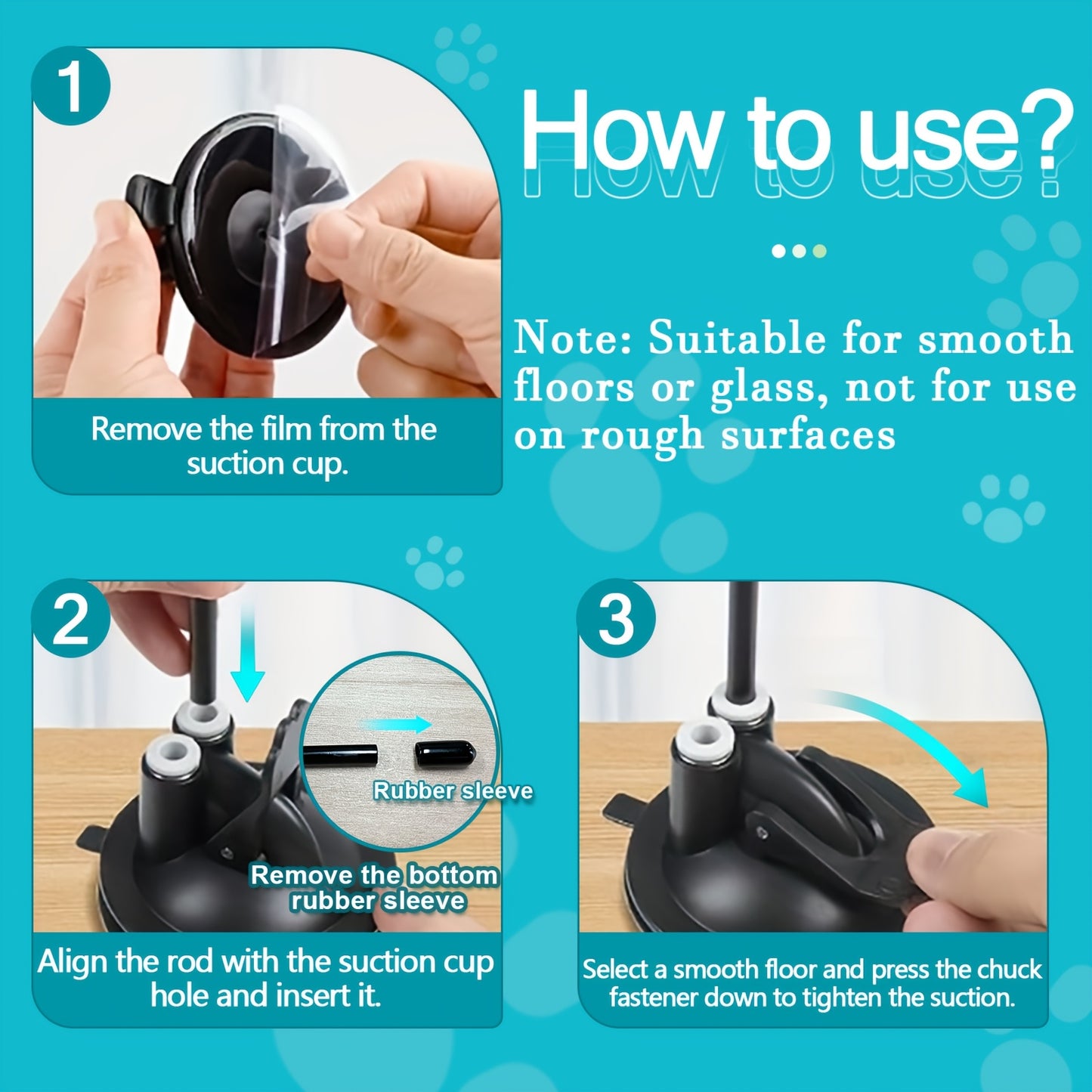 1

Remove the film from the suction cup.

How to use?

Note: Suitable for smooth floors or glass, not for use on rough surfaces

2

Rubber sleeve

Remove the bottom rubber sleeve

Align the rod with the suction cup hole and insert it.

3

Select a smooth floor and press the chuck fastener down to tighten the suction.