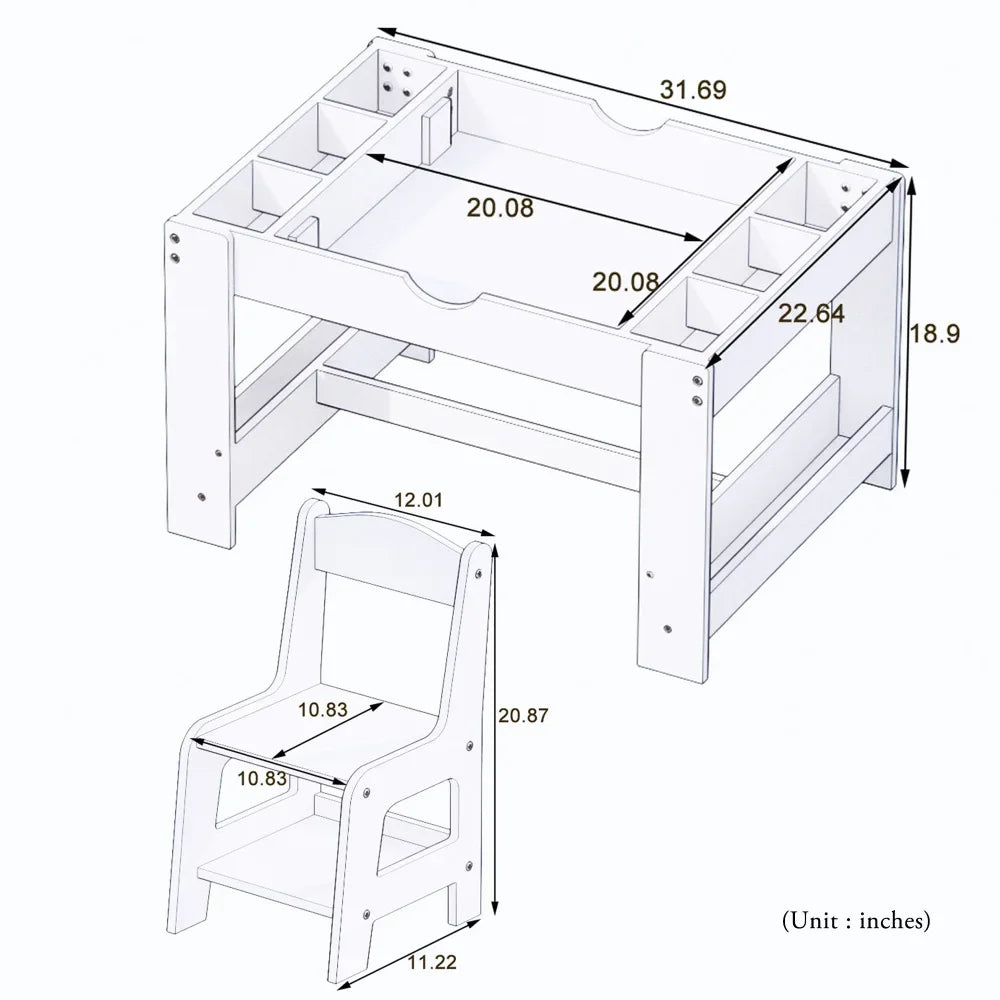 31.69

20.08

20.08

22.64

18.9

12.01

10.83

10.83

20.87

11.22

(Unit : inches)